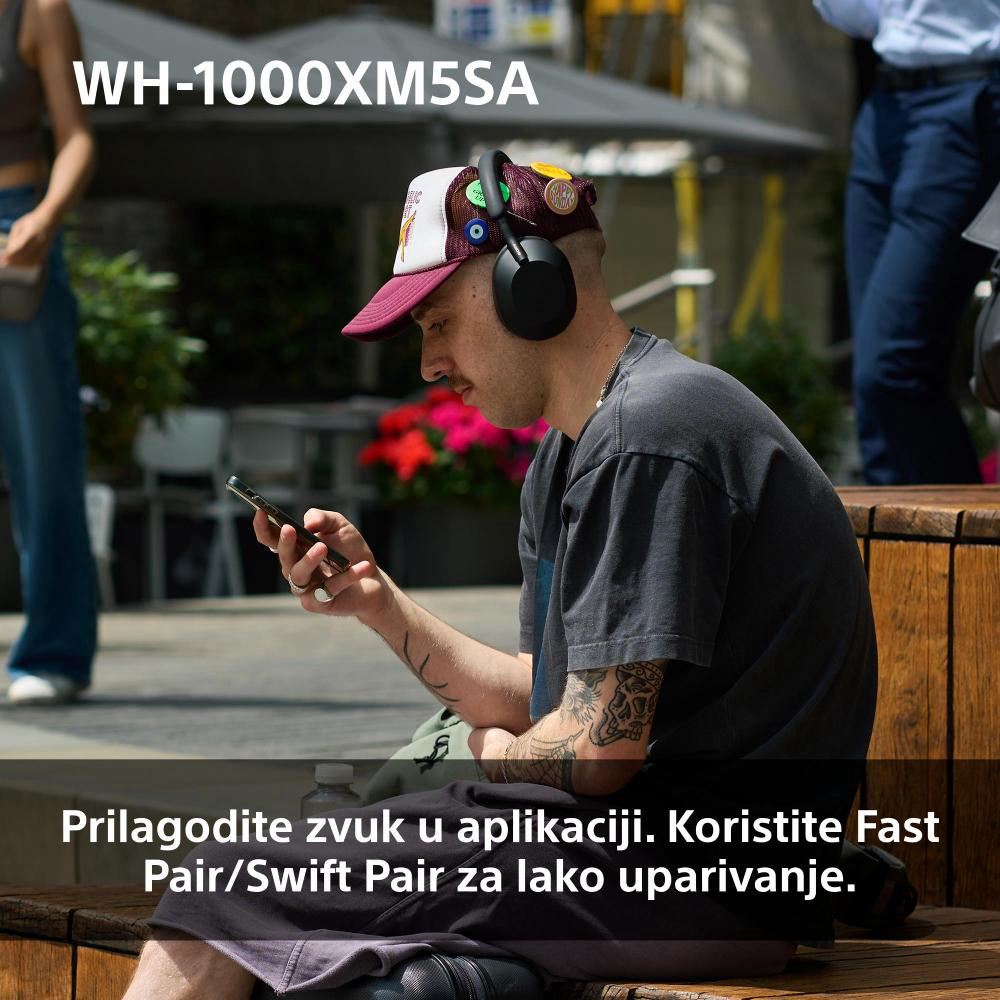 WH-1000XM5SA

Prilagodite zvuk u aplikaciji. Koristite Fast Pair/Swift Pair za lako uparivanje.